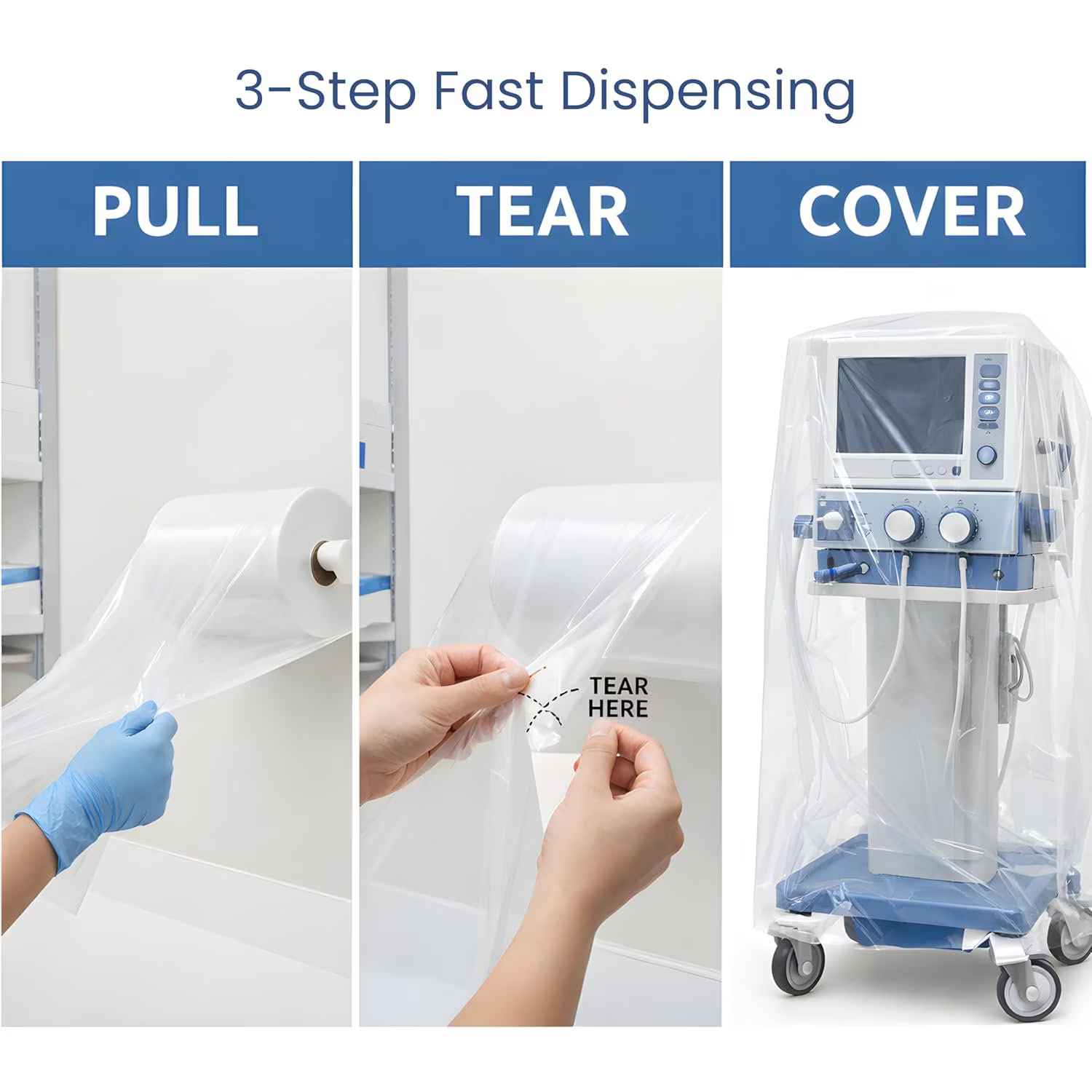 3-Step Fast Dispensing

PULL

TEAR

COVER

TEAR HERE